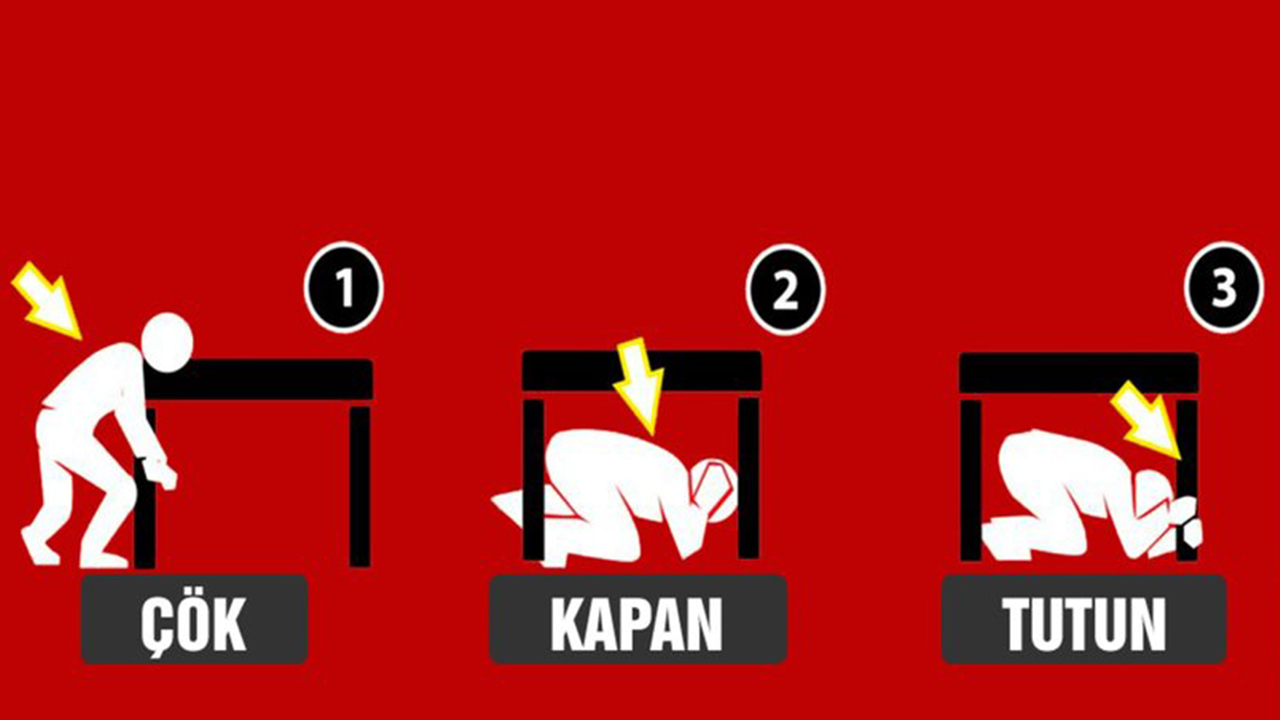 1
ÇÖK

2
KAPAN

3
TUTUN