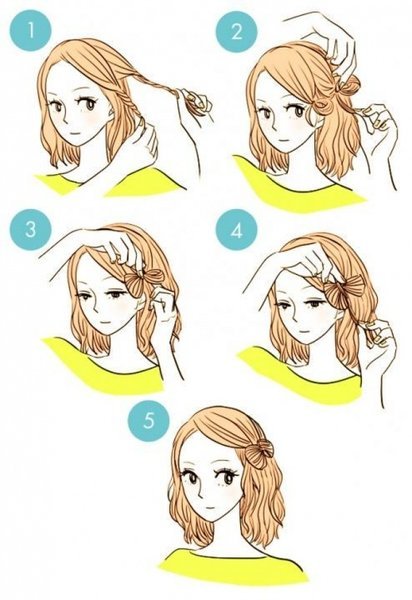 1
2
3
4
5